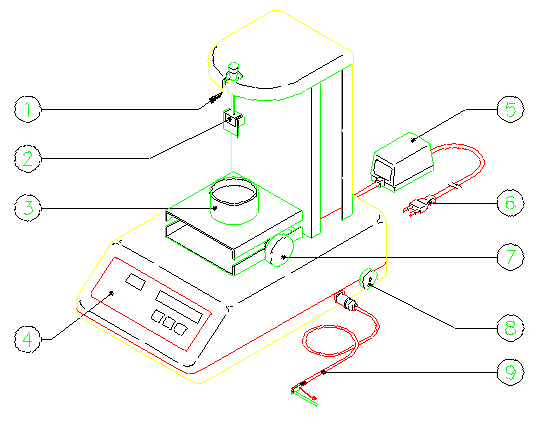 1
2
3
4
5
6
7
8
9